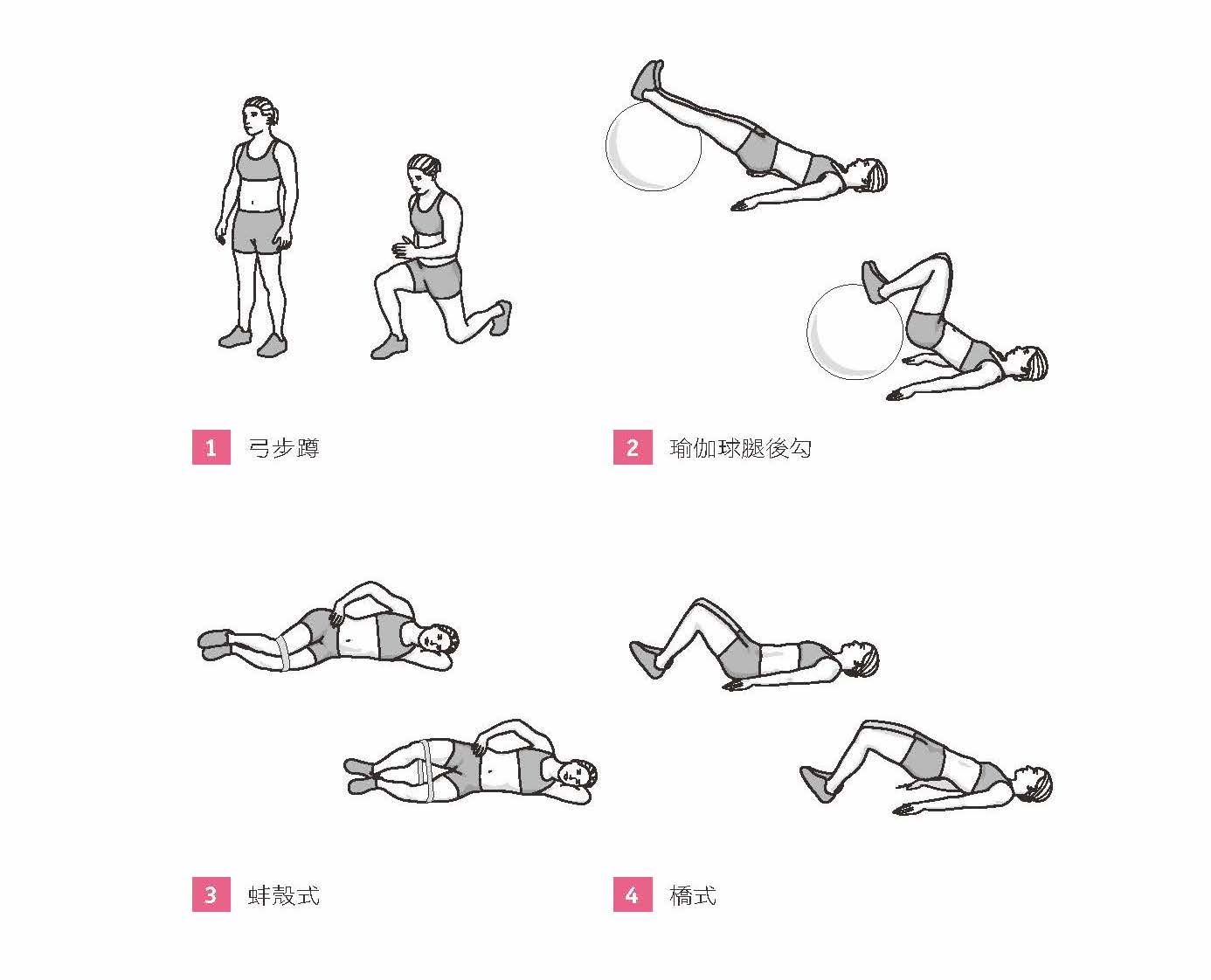 1 弓步蹲

2 瑜伽球腿後勾

3 蚌殼式

4 橋式