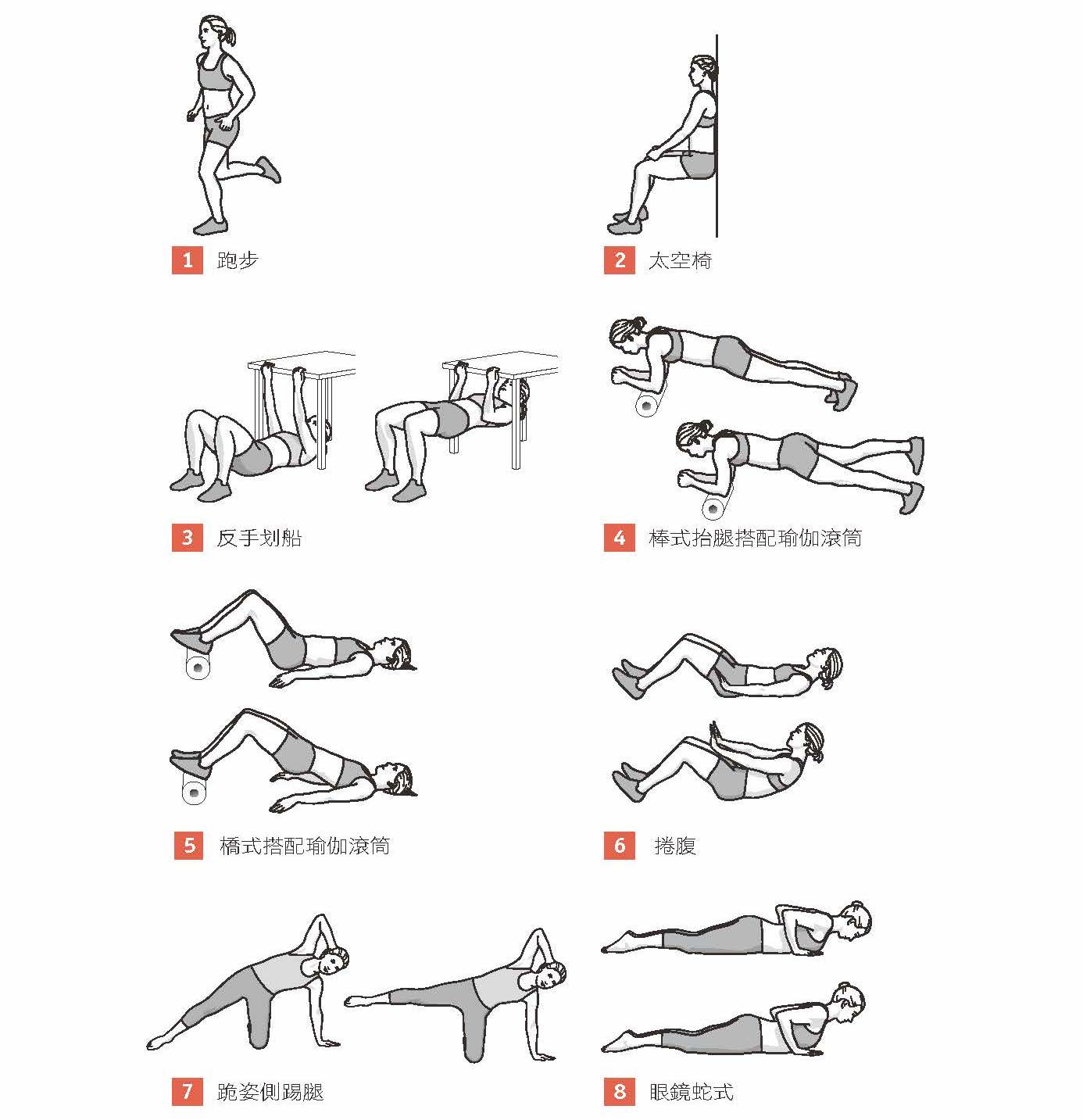 1 跑步

2 太空椅

3 反手划船

4 棒式抬腿搭配瑜伽滾筒

5 橋式搭配瑜伽滾筒

6 捲腹

7 跪姿側踢腿

8 眼鏡蛇式