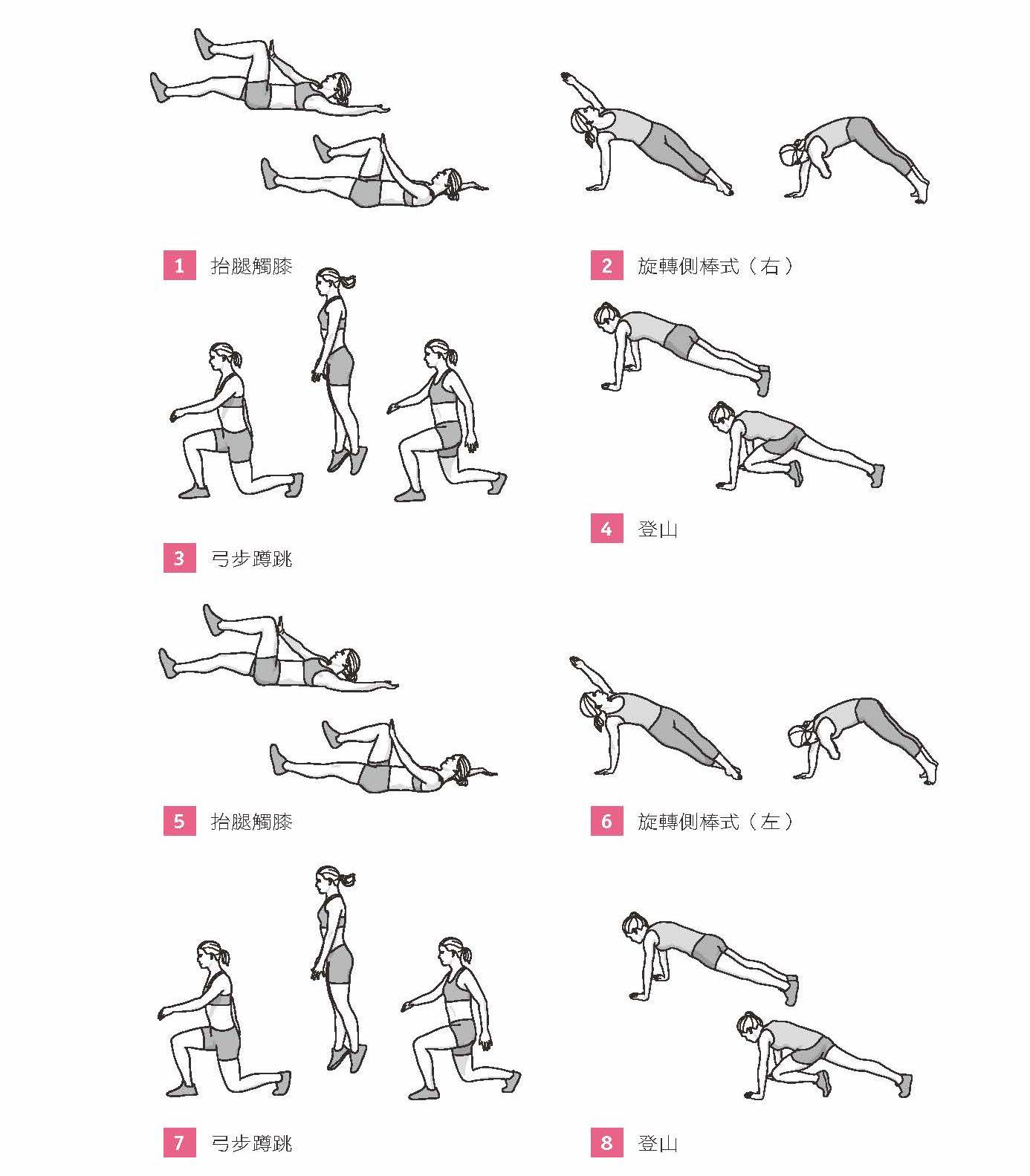 1 抬腿觸膝

2 旋轉側棒式（右）

3 弓步蹲跳

4 登山

5 抬腿觸膝

6 旋轉側棒式（左）

7 弓步蹲跳

8 登山