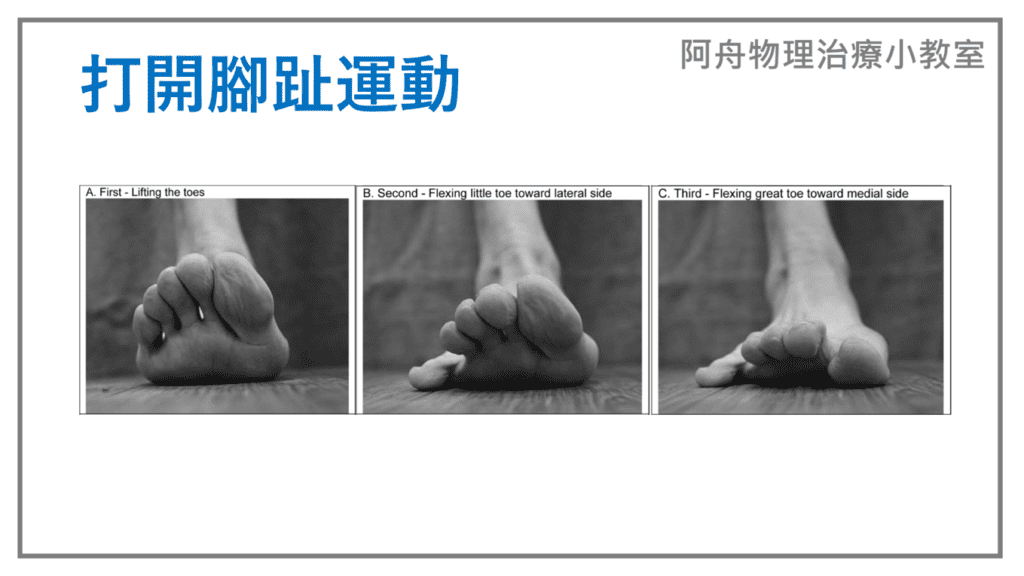 打開腳趾運動

阿舟物理治療小教室

A. First - Lifting the toes

B. Second - Flexing little toe toward lateral side

C. Third - Flexing great toe toward medial side