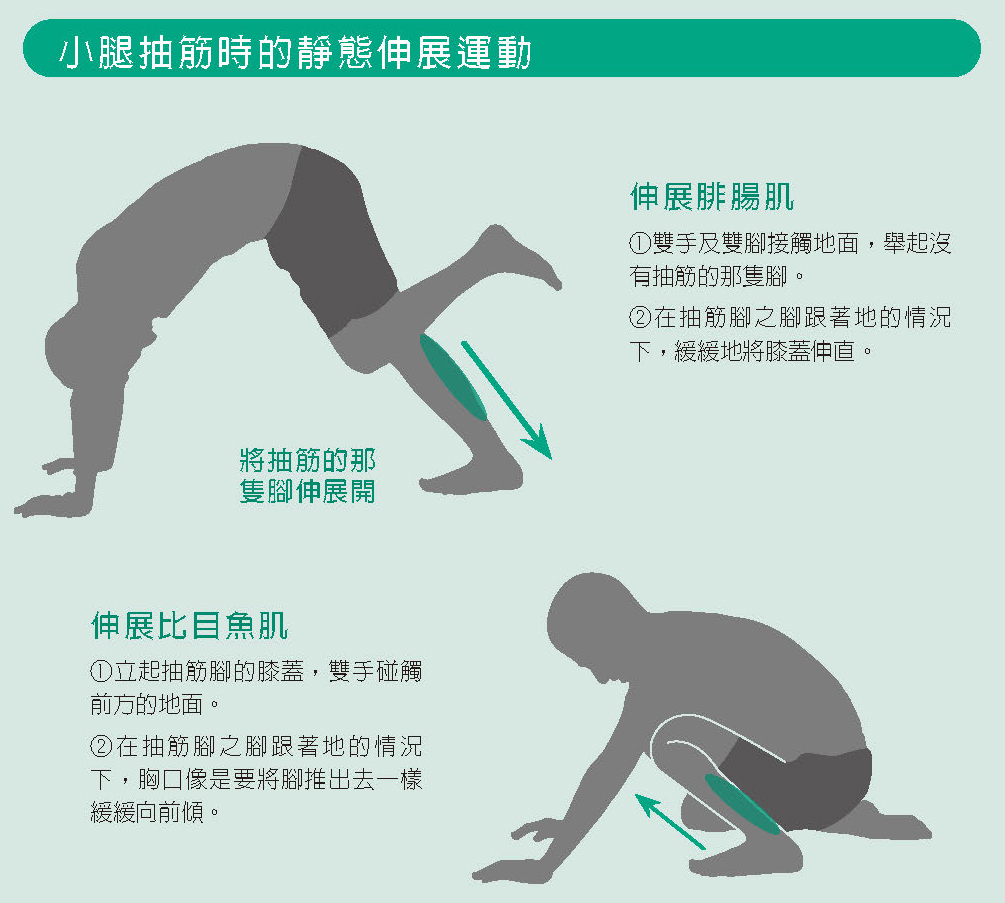 小腿抽筋時的靜態伸展運動

伸展腓腸肌

①雙手及雙腳接觸地面，舉起沒有抽筋的那隻腳。

②在抽筋腳之腳跟著地的情況下，緩緩地將膝蓋伸直。

將抽筋的那隻腳伸展開

伸展比目魚肌

①立起抽筋腳的膝蓋，雙手碰觸前方的地面。

②在抽筋腳之腳跟著地的情況下，胸口像是要將腳推出去一樣緩緩向前傾。