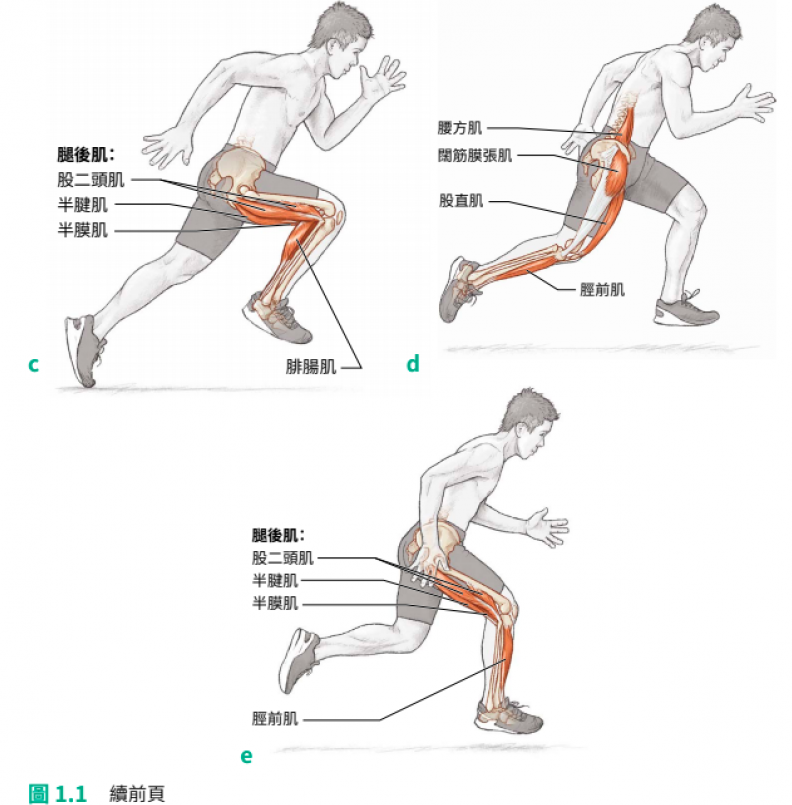 腿後肌：
股二頭肌
半腱肌
半膜肌

腓腸肌

c

腰方肌
闊筋膜張肌
股直肌

脛前肌

d

腿後肌：
股二頭肌
半腱肌
半膜肌

脛前肌

e

圖 1.1 續前頁