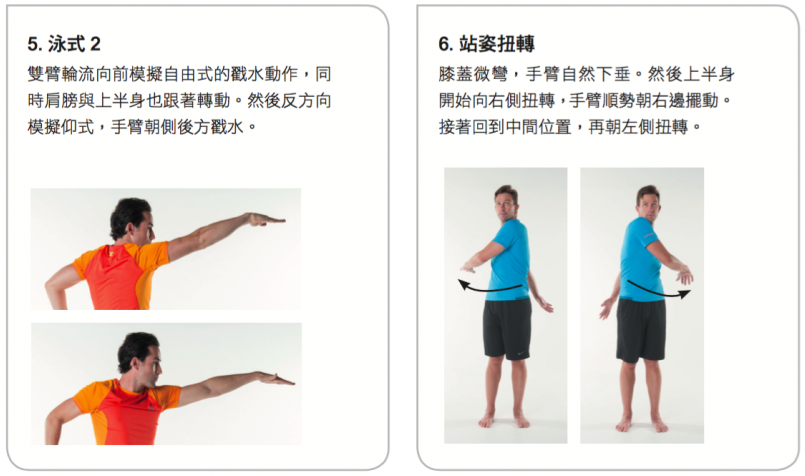 5. 泳式 2

雙臂輪流向前模擬自由式的戳水動作，同時肩膀與上半身也跟著轉動。然後反方向模擬仰式，手臂朝側後方戳水。

6. 站姿扭轉

膝蓋微彎，手臂自然下垂。然後上半身開始向右側扭轉，手臂順勢朝右邊擺動。接著回到中間位置，再朝左側扭轉。