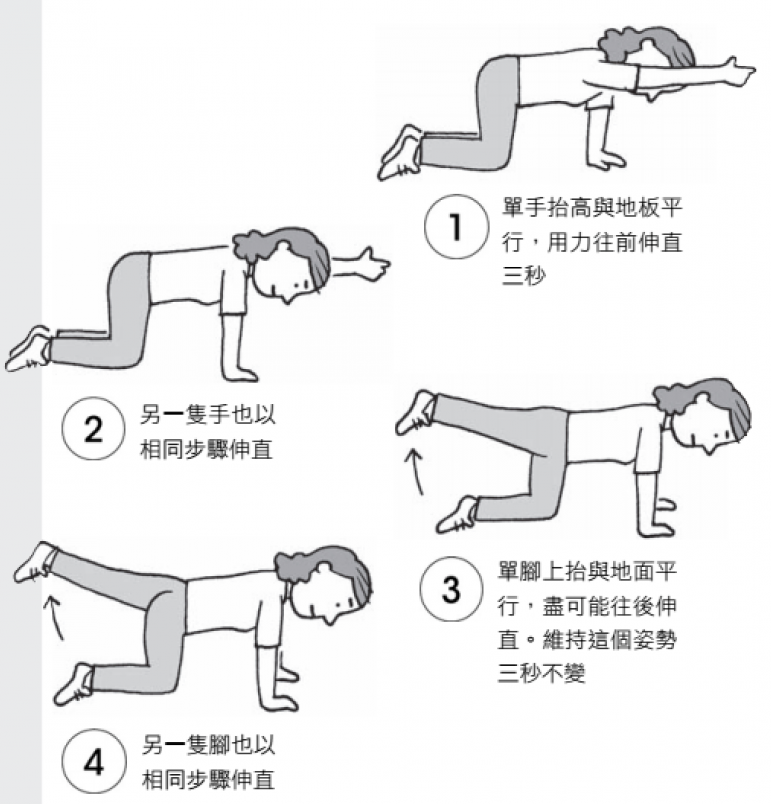 1
單手抬高與地板平行，用力往前伸直三秒

2
另一隻手也以相同步驟伸直

3
單腳上抬與地面平行，盡可能往後伸直。維持這個姿勢三秒不變

4
另一隻腳也以相同步驟伸直