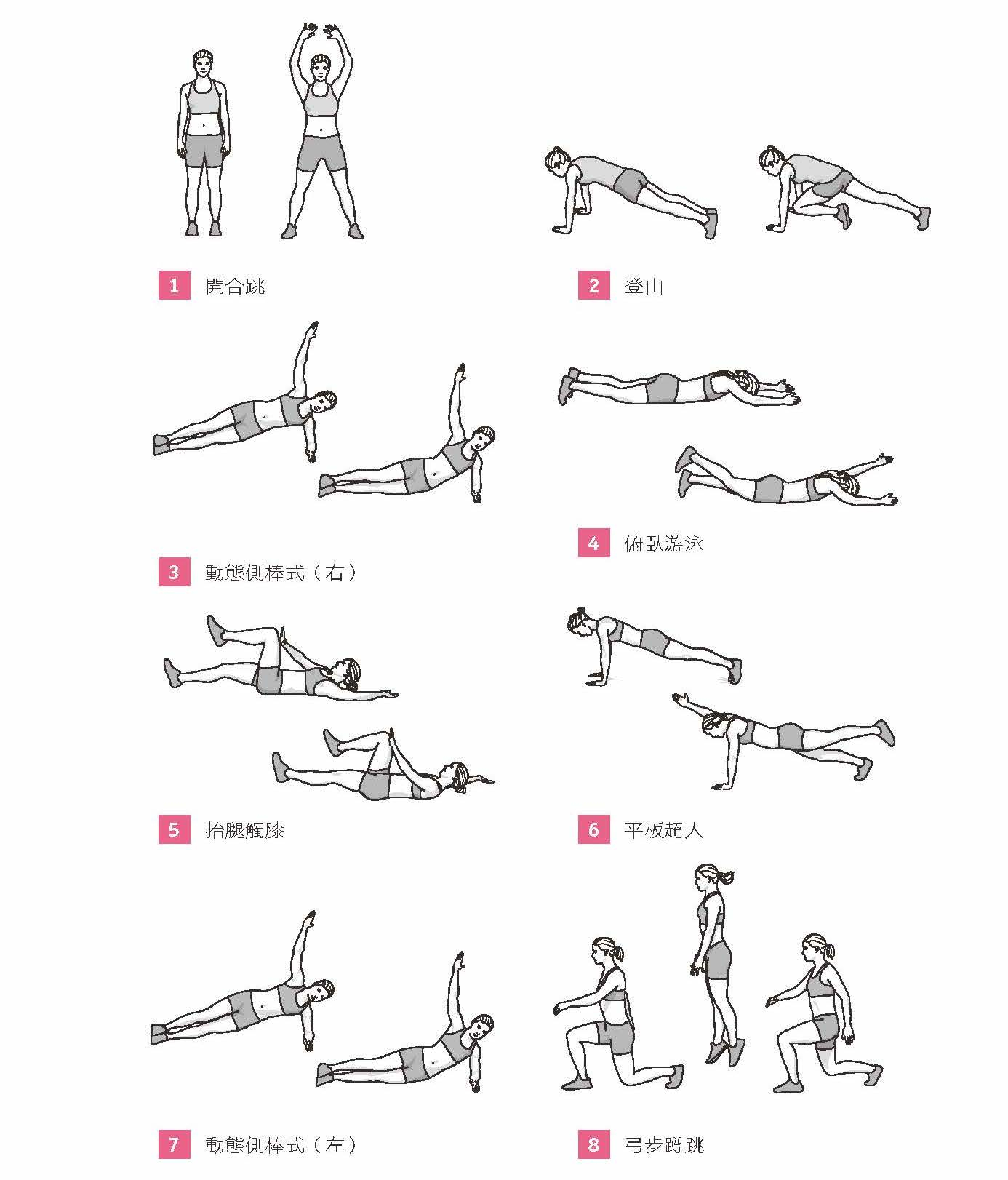 1 開合跳

2 登山

3 動態側棒式（右）

4 俯臥游泳

5 抬腿觸膝

6 平板超人

7 動態側棒式（左）

8 弓步蹲跳