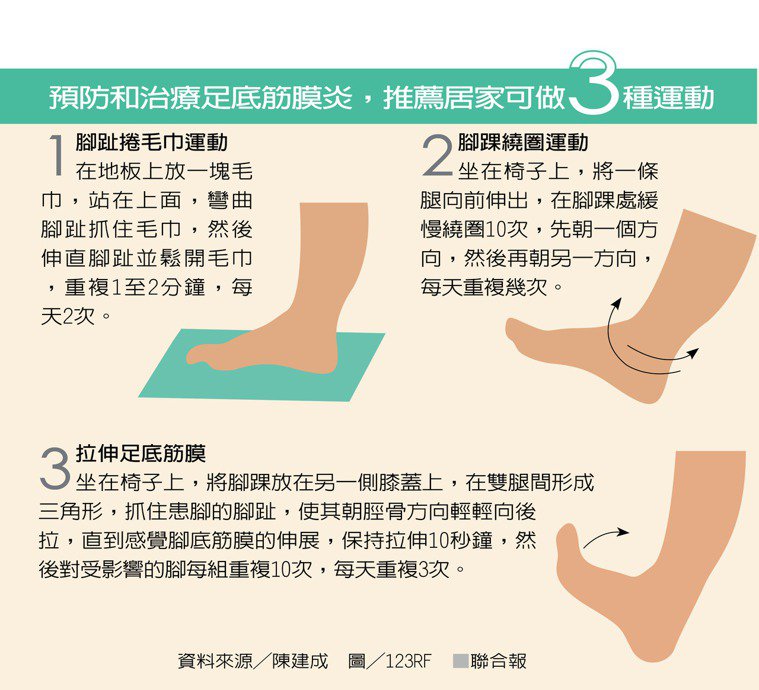 預防和治療足底筋膜炎，推薦居家可做3種運動

1 腳趾捲毛巾運動
在地板上放一塊毛巾，站在上面，彎曲腳趾抓住毛巾，然後伸直腳趾並鬆開毛巾，重複1至2分鐘，每天2次。

2 腳踝繞圈運動
坐在椅子上，將一條腿向前伸出，在腳踝處緩慢繞圈10次，先朝一個方向，然後再朝另一方向，每天重複幾次。

3 拉伸足底筋膜
坐在椅子上，將腳踝放在另一側膝蓋上，在雙腿間形成三角形，抓住患腳的腳趾，使其朝脛骨方向輕輕向後拉，直到感覺腳底筋膜的伸展，保持拉伸10秒鐘，然後對受影響的腳每組重複10次，每天重複3次。

資料來源／陳建成　圖／123RF　■聯合報