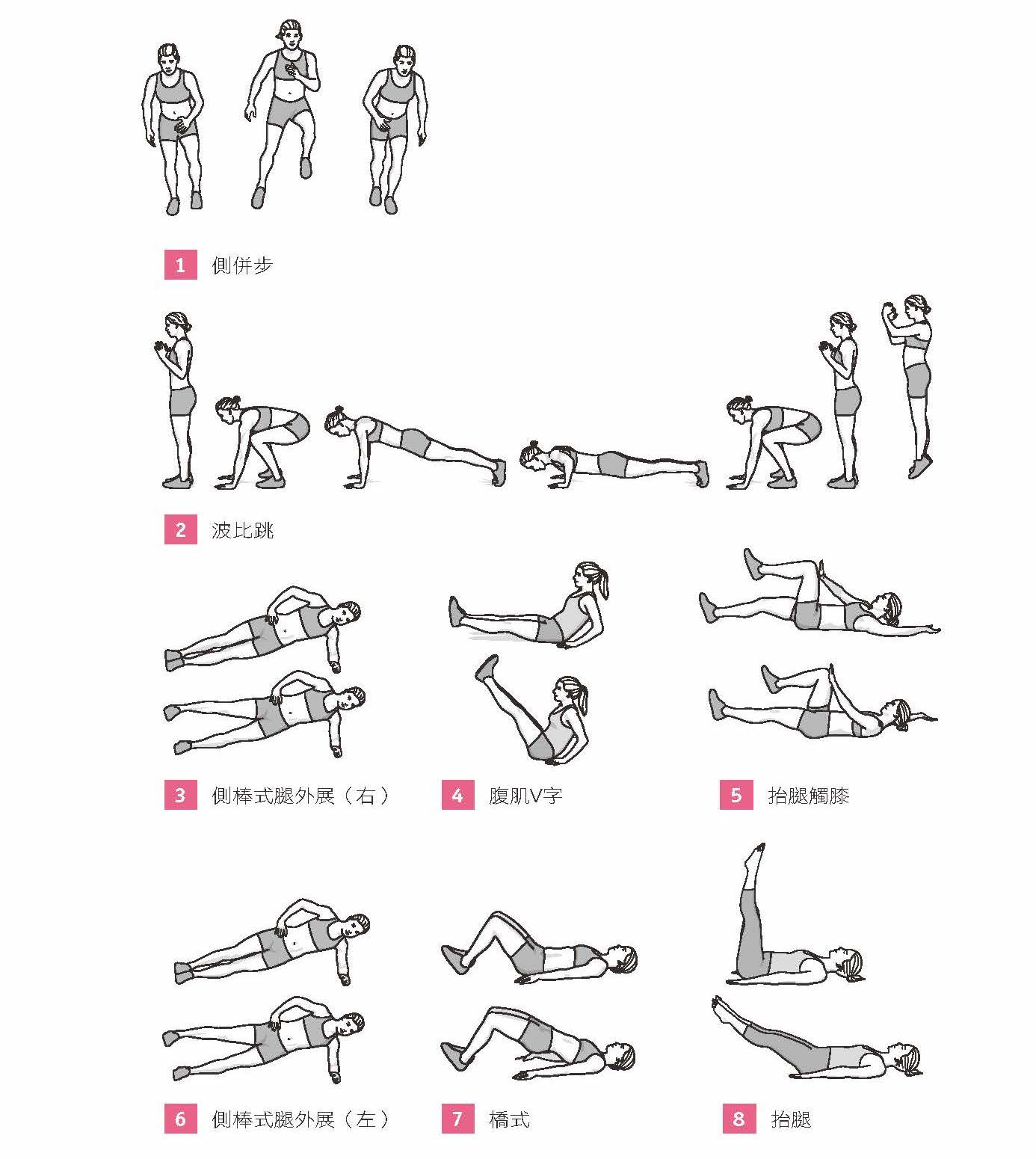 1 側併步

2 波比跳

3 側棒式腿外展（右）

4 腹肌V字

5 抬腿觸膝

6 側棒式腿外展（左）

7 橋式

8 抬腿