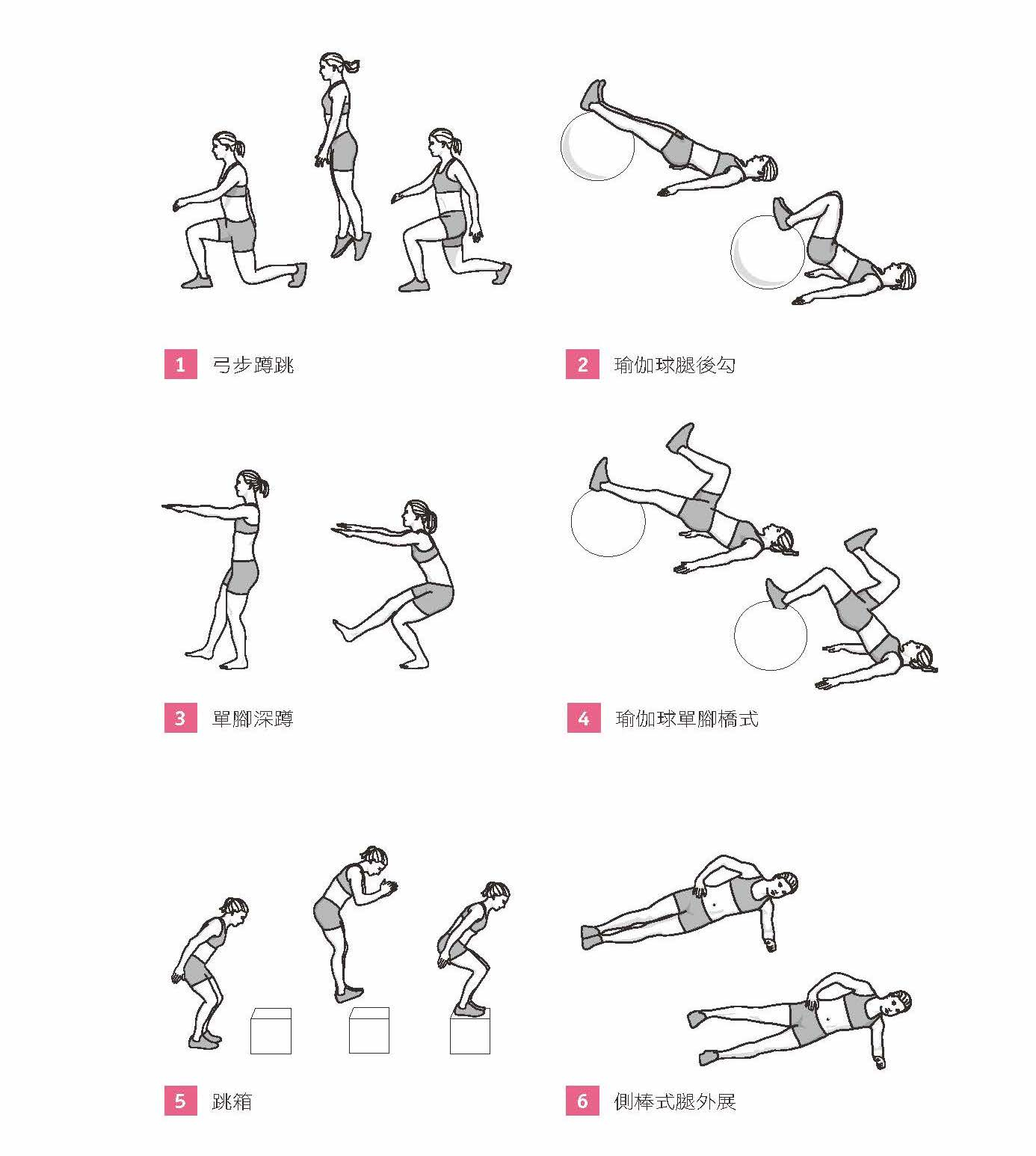 1 弓步蹲跳

2 瑜伽球腿後勾

3 單腳深蹲

4 瑜伽球單腳橋式

5 跳箱

6 側棒式腿外展