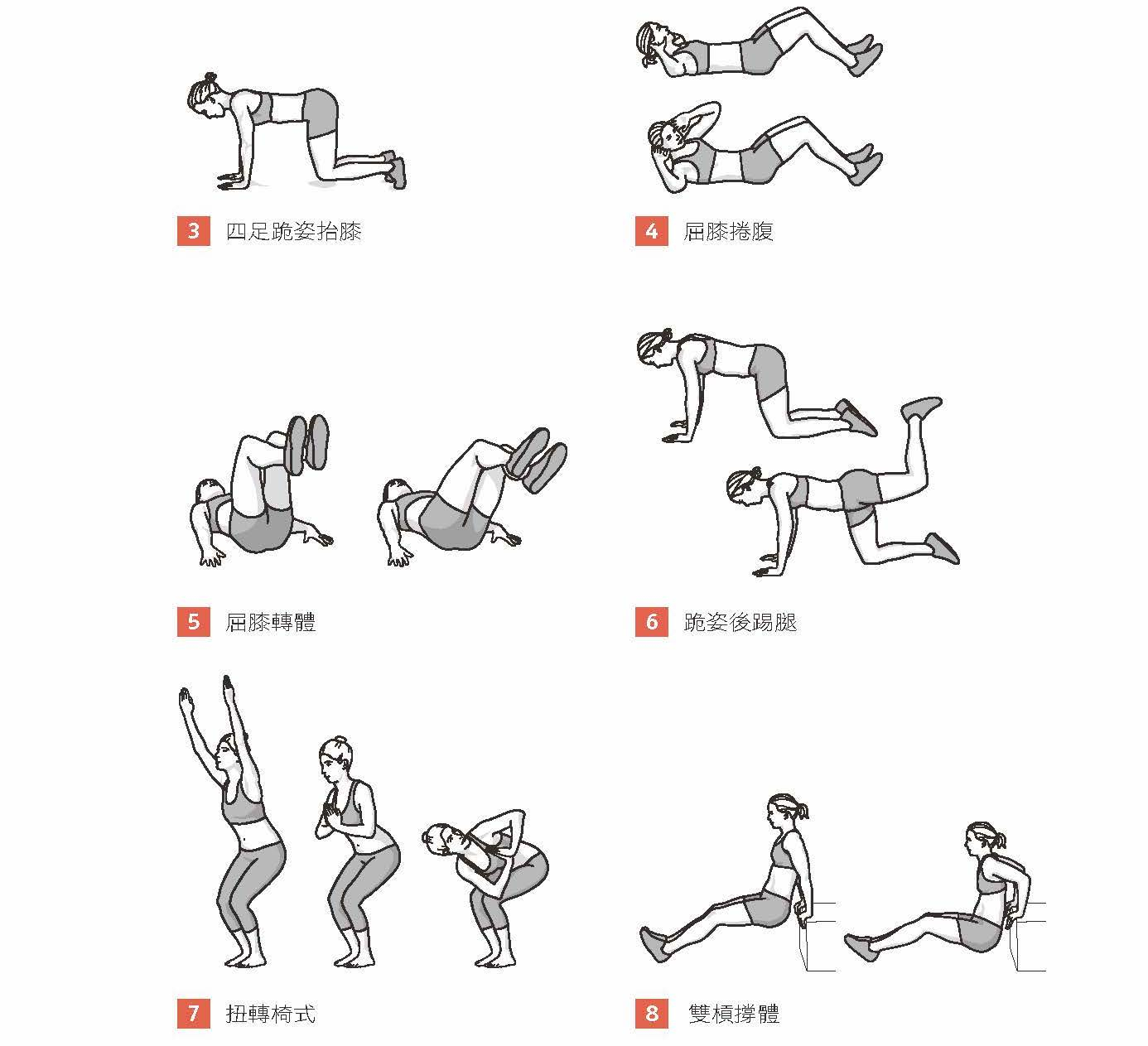 3 四足跪姿抬膝

4 屈膝捲腹

5 屈膝轉體

6 跪姿後踢腿

7 扭轉椅式

8 雙槓撐體